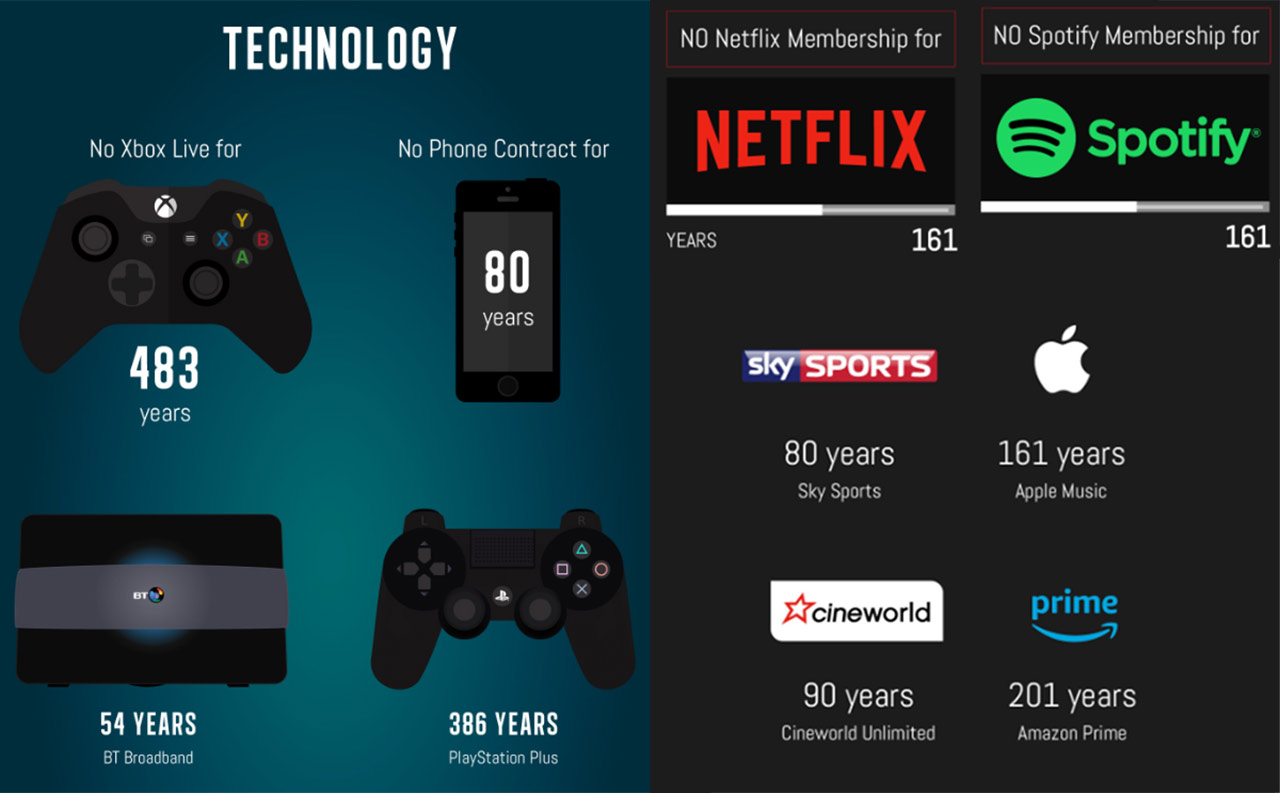 TECHNOLOGY

No Xbox Live for

Y
X
B
A

483
years

No Phone Contract for

80
years

BT

54 YEARS
BT Broadband

L
R

386 YEARS
PlayStation Plus

NO Netflix Membership for

NETFLIX

YEARS
161

NO Spotify Membership for

Spotify

161

sky SPORTS

80 years
Sky Sports

161 years
Apple Music

cineworld

90 years
Cineworld Unlimited

prime

201 years
Amazon Prime