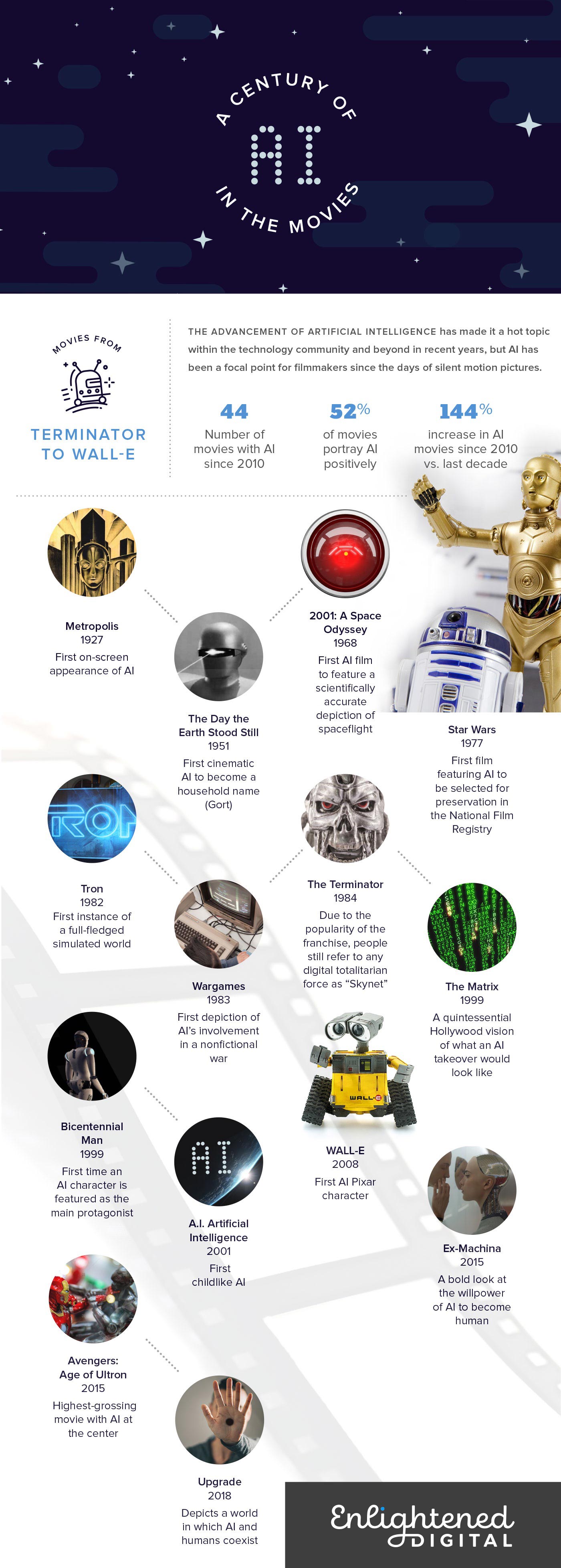 A CENTURY OF
AI
IN THE MOVIES

MOVIES FROM
TERMINATOR TO WALL-E

THE ADVANCEMENT OF ARTIFICIAL INTELLIGENCE has made it a hot topic within the technology community and beyond in recent years, but AI has been a focal point for filmmakers since the days of silent motion pictures.

44
Number of movies with AI since 2010

52%
of movies portray AI positively

144%
increase in AI movies since 2010 vs. last decade

Metropolis
1927
First on-screen appearance of AI

The Day the Earth Stood Still
1951
First cinematic AI to become a household name (Gort)

2001: A Space Odyssey
1968
First AI film to feature a scientifically accurate depiction of spaceflight

Star Wars
1977
First film featuring AI to be selected for preservation in the National Film Registry

TRON

Tron
1982
First instance of a full-fledged simulated world

Wargames
1983
First depiction of AI's involvement in a nonfictional war

The Terminator
1984
Due to the popularity of the franchise, people still refer to any digital totalitarian force as "Skynet"

The Matrix
1999
A quintessential Hollywood vision of what an AI takeover would look like

Bicentennial Man
1999
First time an AI character is featured as the main protagonist

AI

A.I. Artificial Intelligence
2001
First childlike AI

WALL-E

WALL-E
2008
First AI Pixar character

Ex-Machina
2015
A bold look at the willpower of AI to become human

Avengers: Age of Ultron
2015
Highest-grossing movie with AI at the center

Upgrade
2018
Depicts a world in which AI and humans coexist

Enlightened DIGITAL