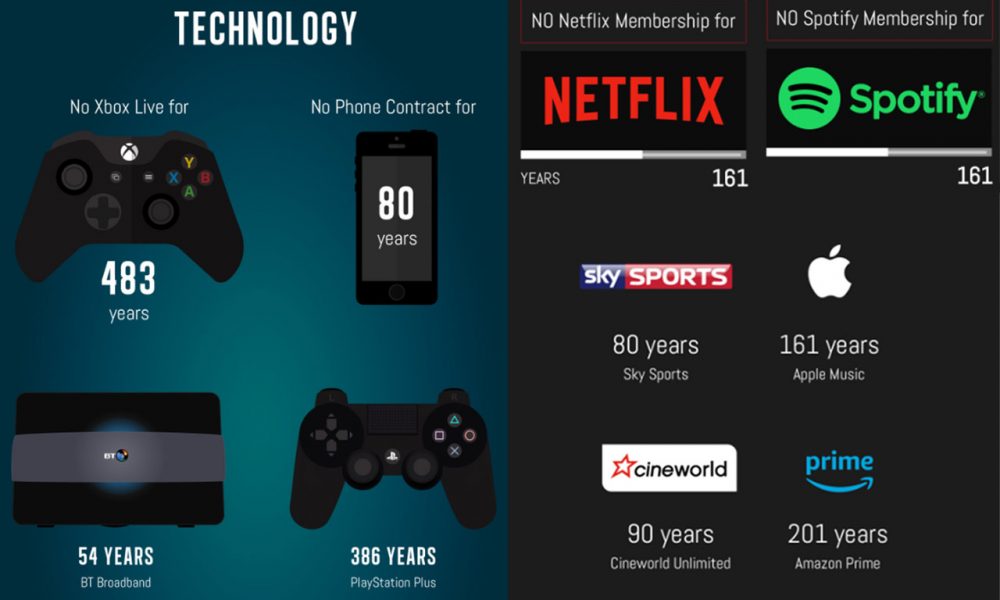 TECHNOLOGY

No Xbox Live for

Y
X B
A

483
years

No Phone Contract for

80
years

BT

54 YEARS
BT Broadband

386 YEARS
PlayStation Plus

NO Netflix Membership for

NETFLIX

YEARS 161

NO Spotify Membership for

Spotify

161

sky SPORTS

80 years
Sky Sports

161 years
Apple Music

cineworld

90 years
Cineworld Unlimited

prime

201 years
Amazon Prime