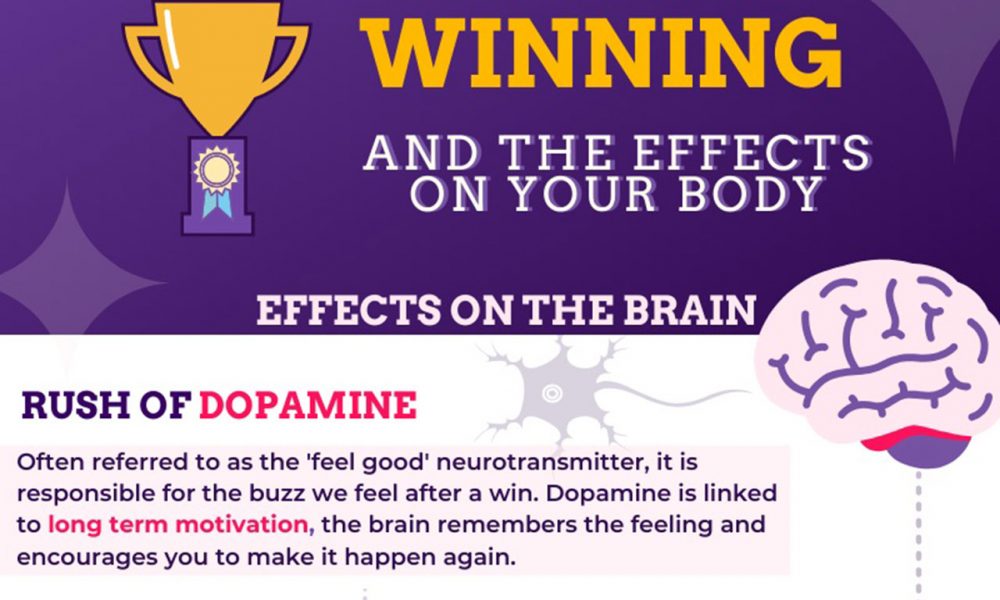 WINNING

AND THE EFFECTS ON YOUR BODY

EFFECTS ON THE BRAIN

RUSH OF DOPAMINE

Often referred to as the 'feel good' neurotransmitter, it is responsible for the buzz we feel after a win. Dopamine is linked to long term motivation, the brain remembers the feeling and encourages you to make it happen again.