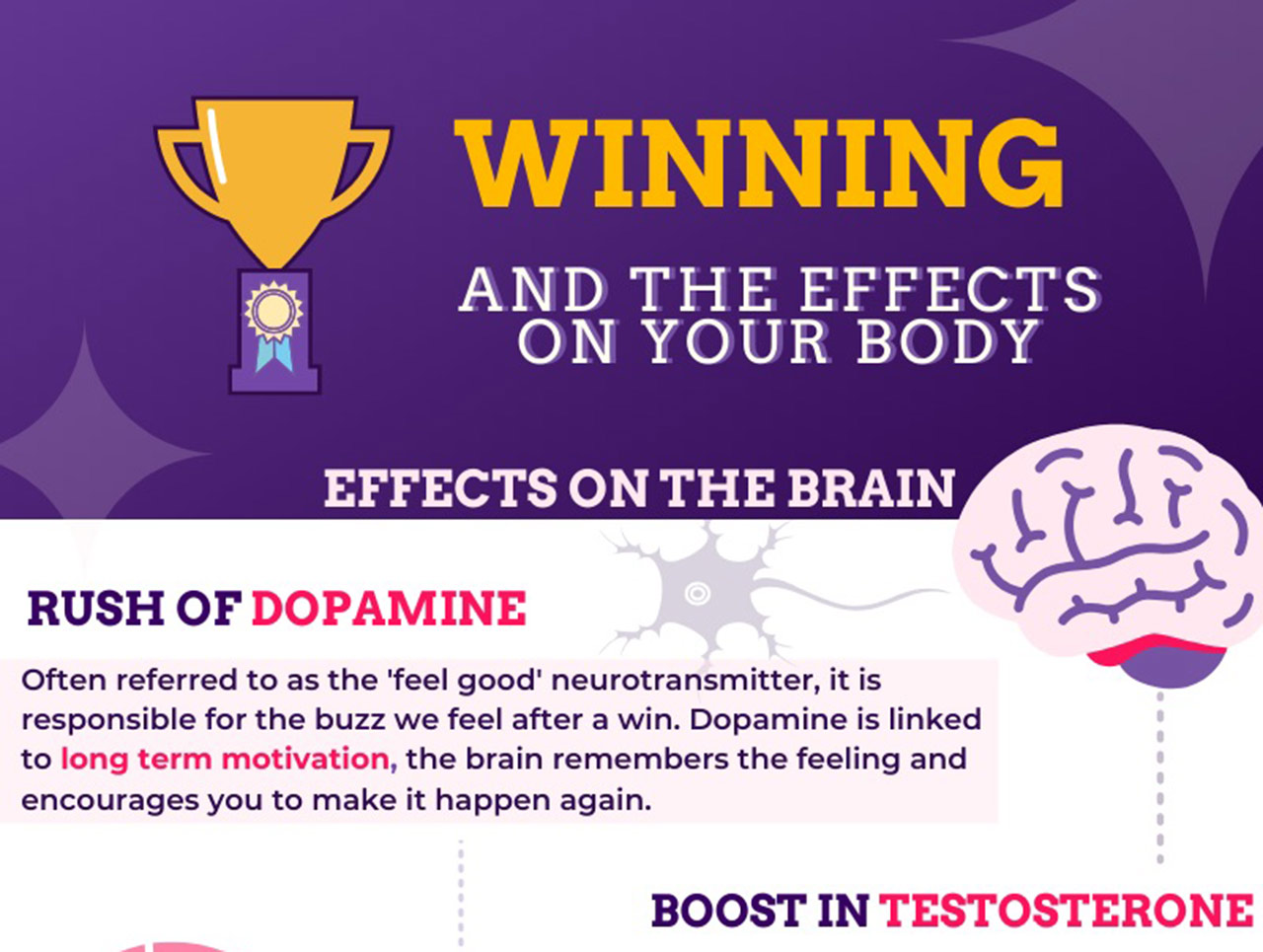 WINNING

AND THE EFFECTS ON YOUR BODY

EFFECTS ON THE BRAIN

RUSH OF DOPAMINE

Often referred to as the 'feel good' neurotransmitter, it is responsible for the buzz we feel after a win. Dopamine is linked to long term motivation, the brain remembers the feeling and encourages you to make it happen again.

BOOST IN TESTOSTERONE